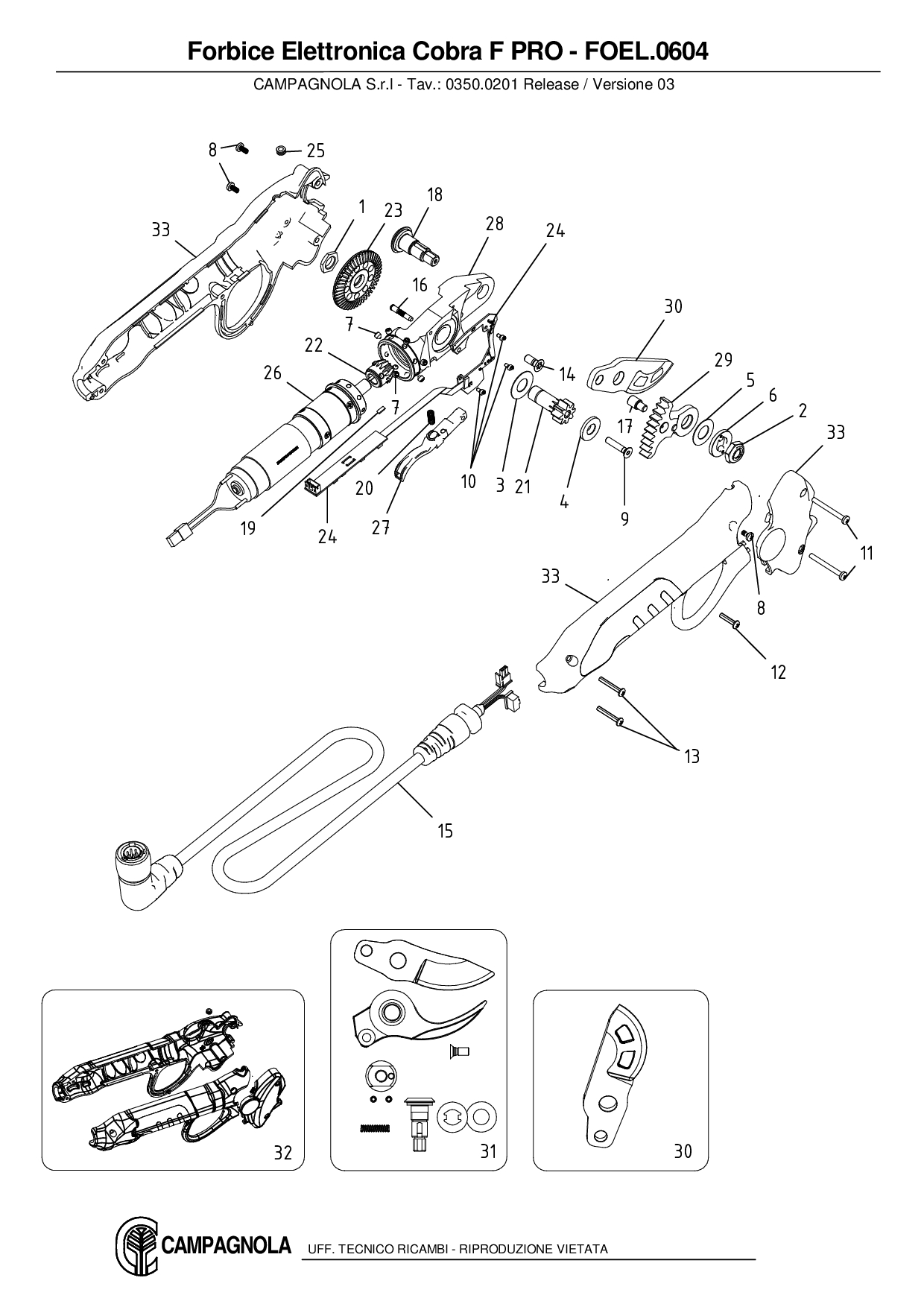 Forbice Elettronica Cobra F PRO - FOEL.0604

CAMPAGNOLA S.r.l - Tav.: 0350.0201 Release / Versione 03

8
25
33
1
23
18
28
24
16
7
22
26
7
30
14
29
5
6
2
33
17
10
3
21
4
9
20
19
24
27
11
33
8
12
13
15

32

31

30

CAMPAGNOLA UFF. TECNICO RICAMBI - RIPRODUZIONE VIETATA